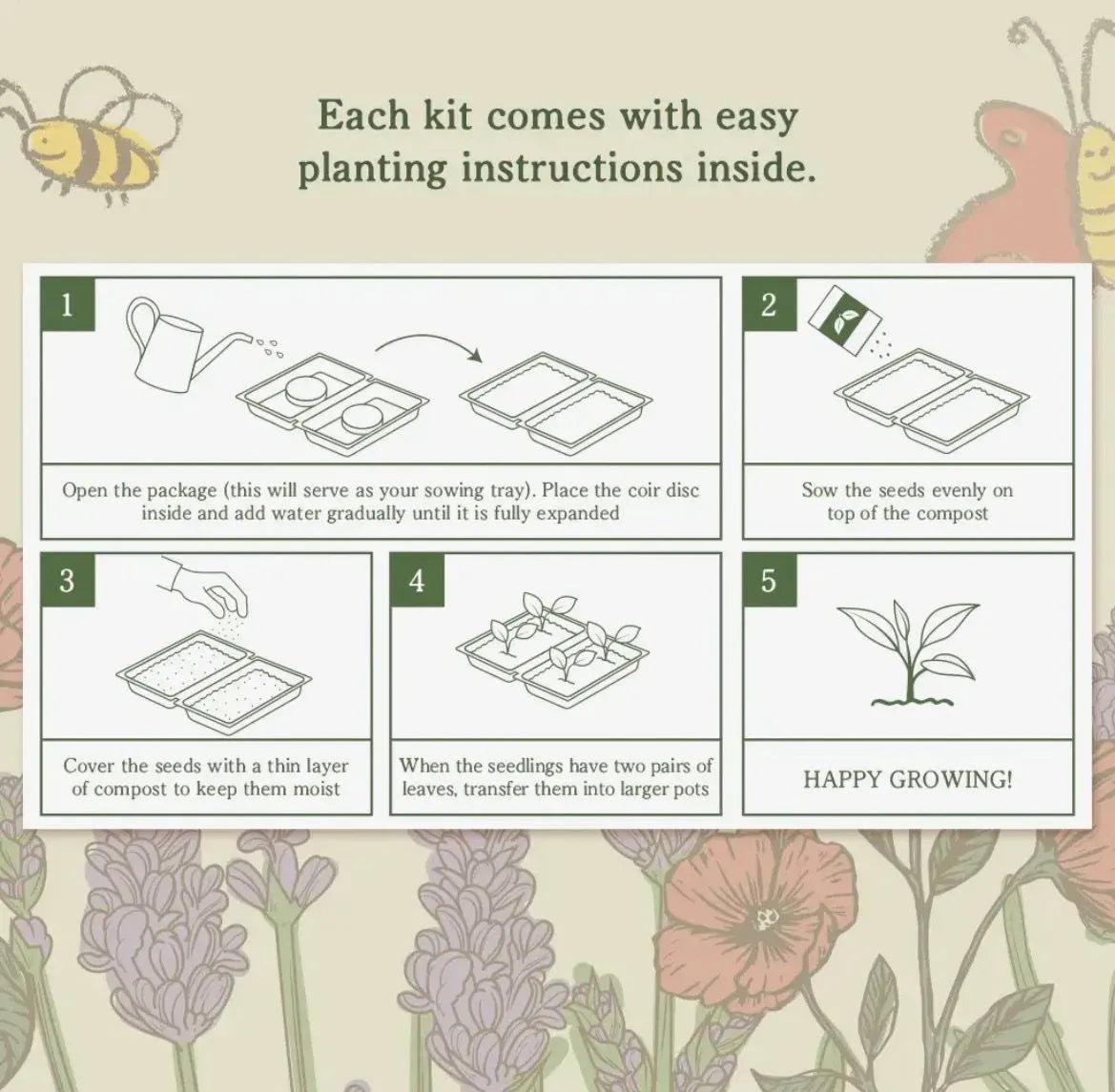 Each kit comes with easy planting instructions inside.

1

Open the package (this will serve as your sowing tray). Place the coir disc inside and add water gradually until it is fully expanded

2

Sow the seeds evenly on top of the compost

3

Cover the seeds with a thin layer of compost to keep them moist

4

When the seedlings have two pairs of leaves, transfer them into larger pots

5

HAPPY GROWING!